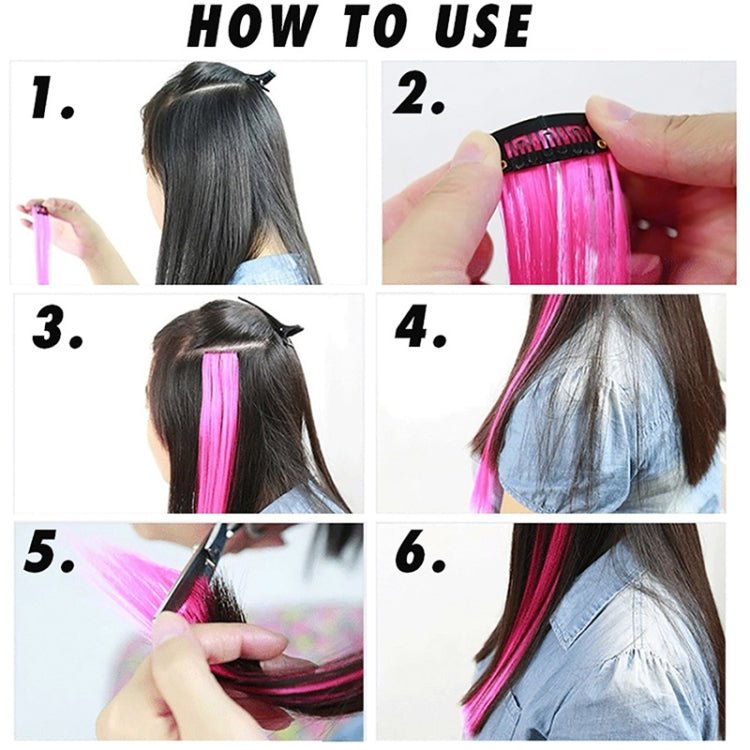 HOW TO USE

1.

2.

3.

4.

5.

6.