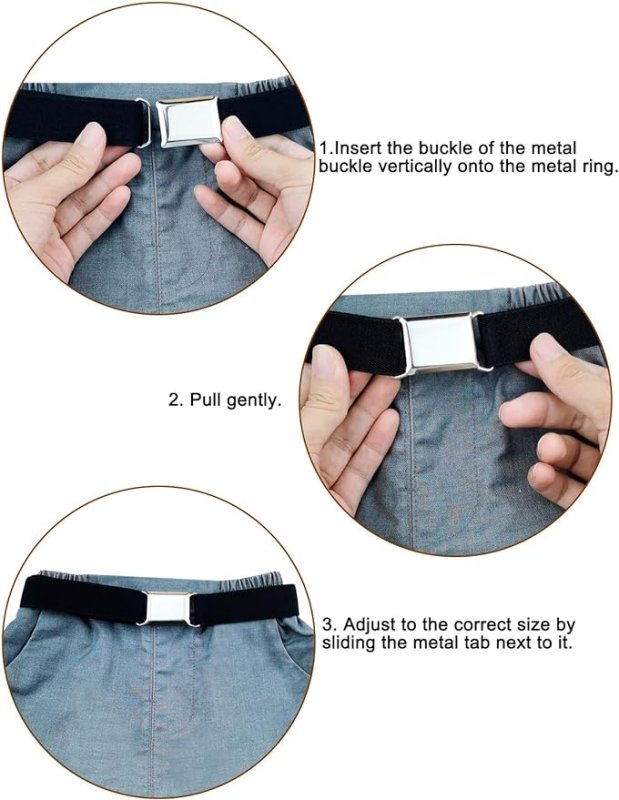 1.Insert the buckle of the metal buckle vertically onto the metal ring.

2. Pull gently.

3. Adjust to the correct size by sliding the metal tab next to it.