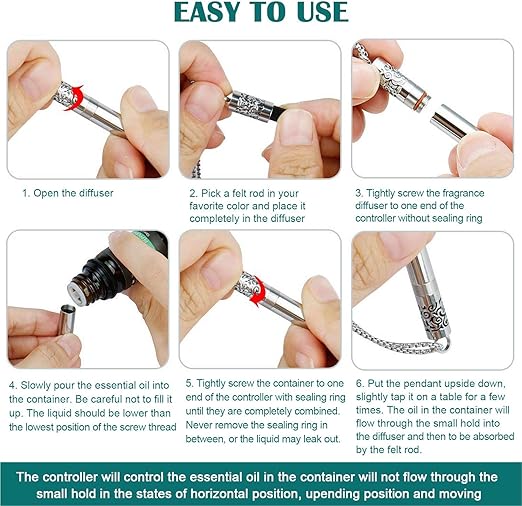 EASY TO USE

1. Open the diffuser

2. Pick a felt rod in your favorite color and place it completely in the diffuser

3. Tightly screw the fragrance diffuser to one end of the controller without sealing ring

4. Slowly pour the essential oil into the container. Be careful not to fill it up. The liquid should be lower than the lowest position of the screw thread

5. Tightly screw the container to one end of the controller with sealing ring until they are completely combined. Never remove the sealing ring in between, or the liquid may leak out.

6. Put the pendant upside down, slightly tap it on a table for a few times. The oil in the container will flow through the small hold into the diffuser and then to be absorbed by the felt rod.

The controller will control the essential oil in the container will not flow through the small hold in the states of horizontal position, upending position and moving