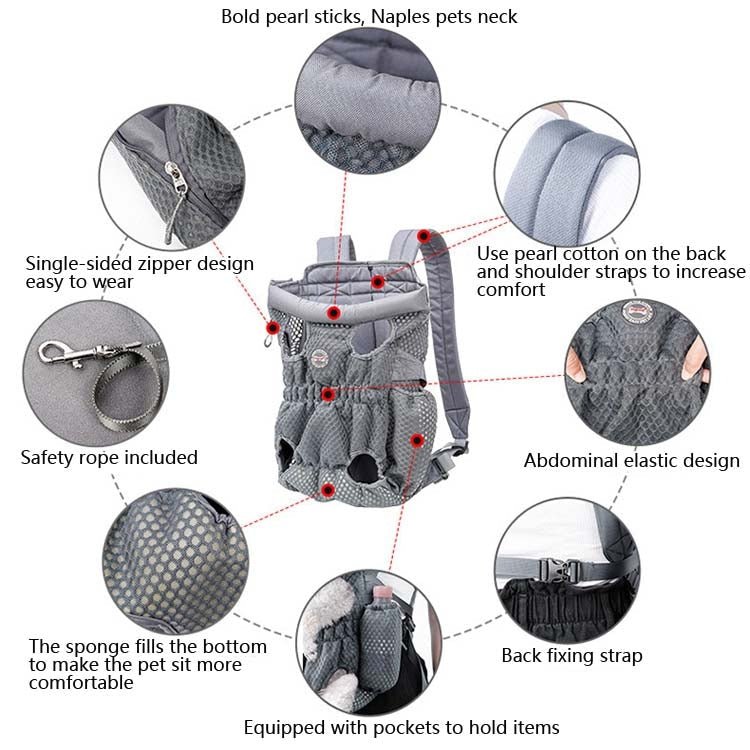 Bold pearl sticks, Naples pets neck

Single-sided zipper design easy to wear

Use pearl cotton on the back and shoulder straps to increase comfort

Safety rope included

Abdominal elastic design

The sponge fills the bottom to make the pet sit more comfortable

Back fixing strap

Equipped with pockets to hold items