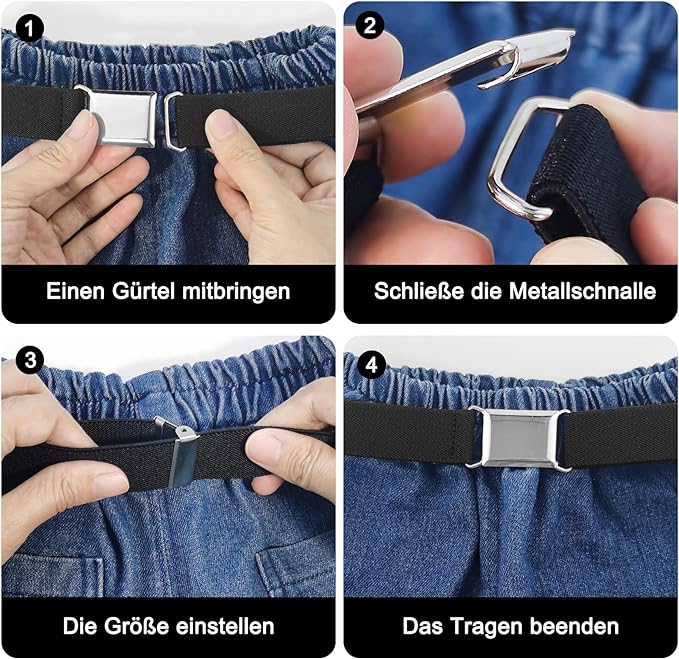 1
Einen Gürtel mitbringen

2
Schließe die Metallschnalle

3
Die Größe einstellen

4
Das Tragen beenden