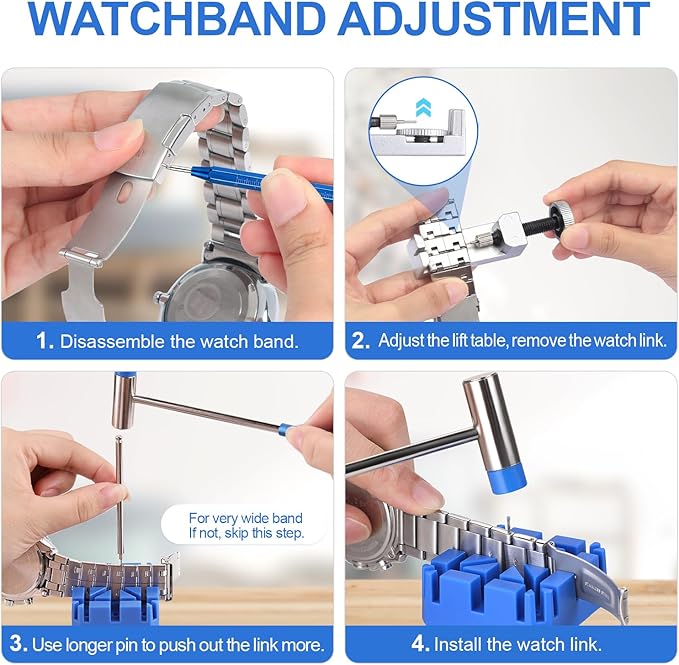 WATCHBAND ADJUSTMENT

1. Disassemble the watch band.

2. Adjust the lift table, remove the watch link.

For very wide band
If not, skip this step.

3. Use longer pin to push out the link more.

4. Install the watch link.