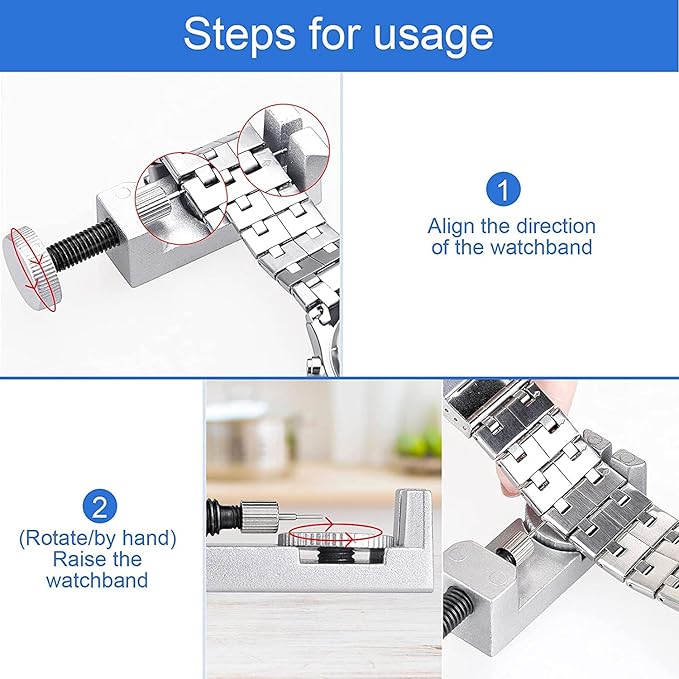 Steps for usage

1

Align the direction of the watchband

2

(Rotate/by hand) Raise the watchband