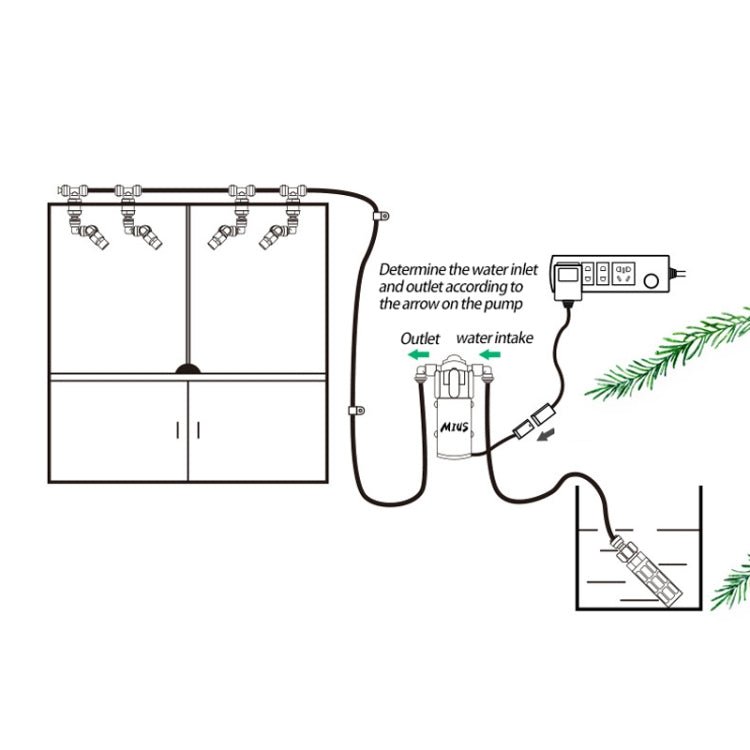 Determine the water inlet and outlet according to the arrow on the pump

Outlet

water intake

MIUS