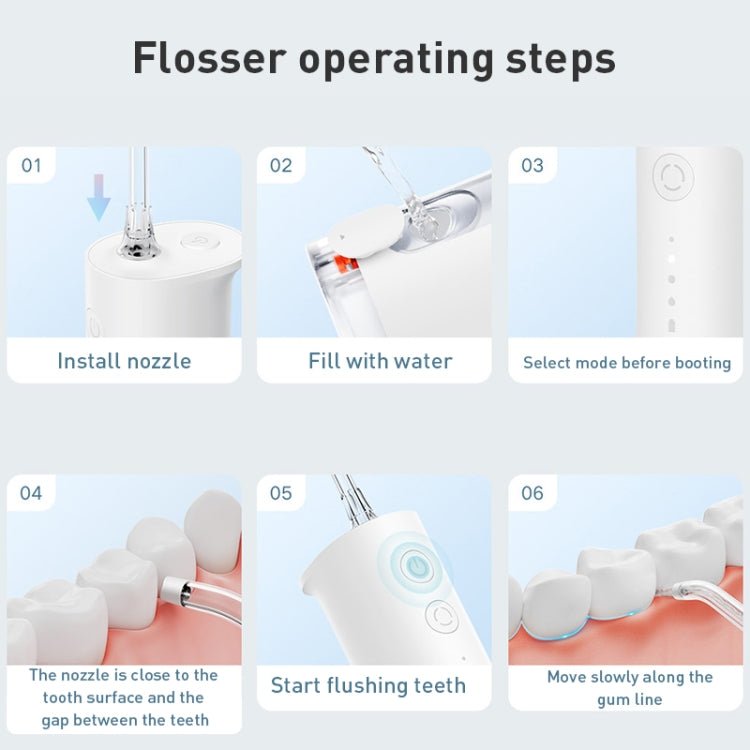 Flosser operating steps

01

Install nozzle

02

Fill with water

03

Select mode before booting

04

The nozzle is close to the tooth surface and the gap between the teeth

05

Start flushing teeth

06

Move slowly along the gum line