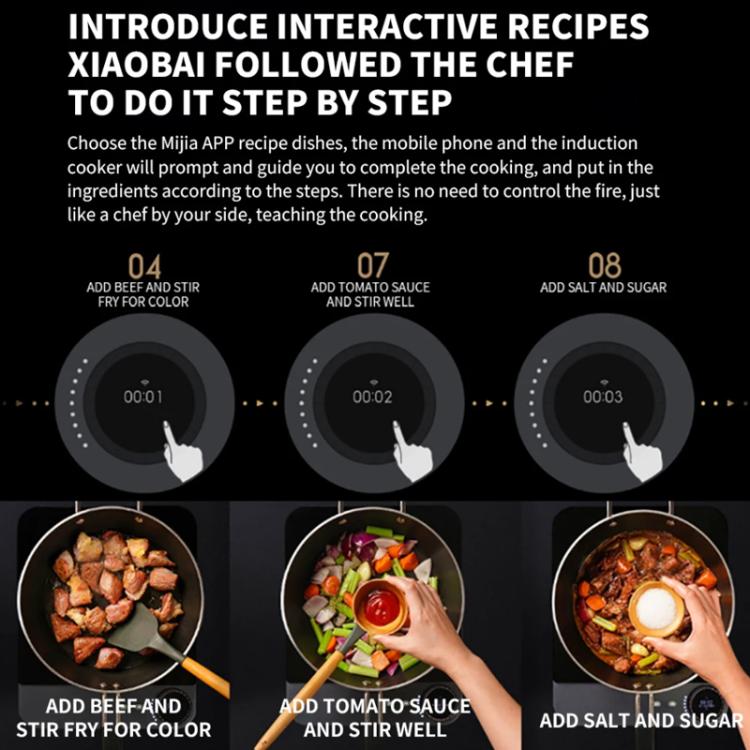 INTRODUCE INTERACTIVE RECIPES XIAOBAI FOLLOWED THE CHEF TO DO IT STEP BY STEP

Choose the Mijia APP recipe dishes, the mobile phone and the induction cooker will prompt and guide you to complete the cooking, and put in the ingredients according to the steps. There is no need to control the fire, just like a chef by your side, teaching the cooking.

04
ADD BEEF AND STIR FRY FOR COLOR

07
ADD TOMATO SAUCE AND STIR WELL

08
ADD SALT AND SUGAR

00:01

00:02

00:03

ADD BEEF AND STIR FRY FOR COLOR

ADD TOMATO SAUCE AND STIR WELL

ADD SALT AND SUGAR