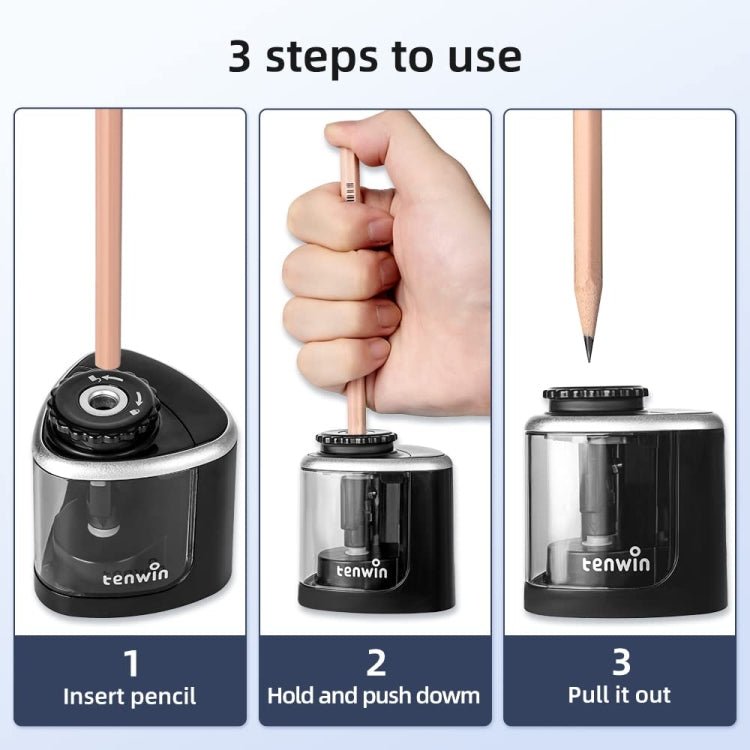 3 steps to use

tenwin

1
Insert pencil

tenwin

2
Hold and push dowm

tenwin

3
Pull it out